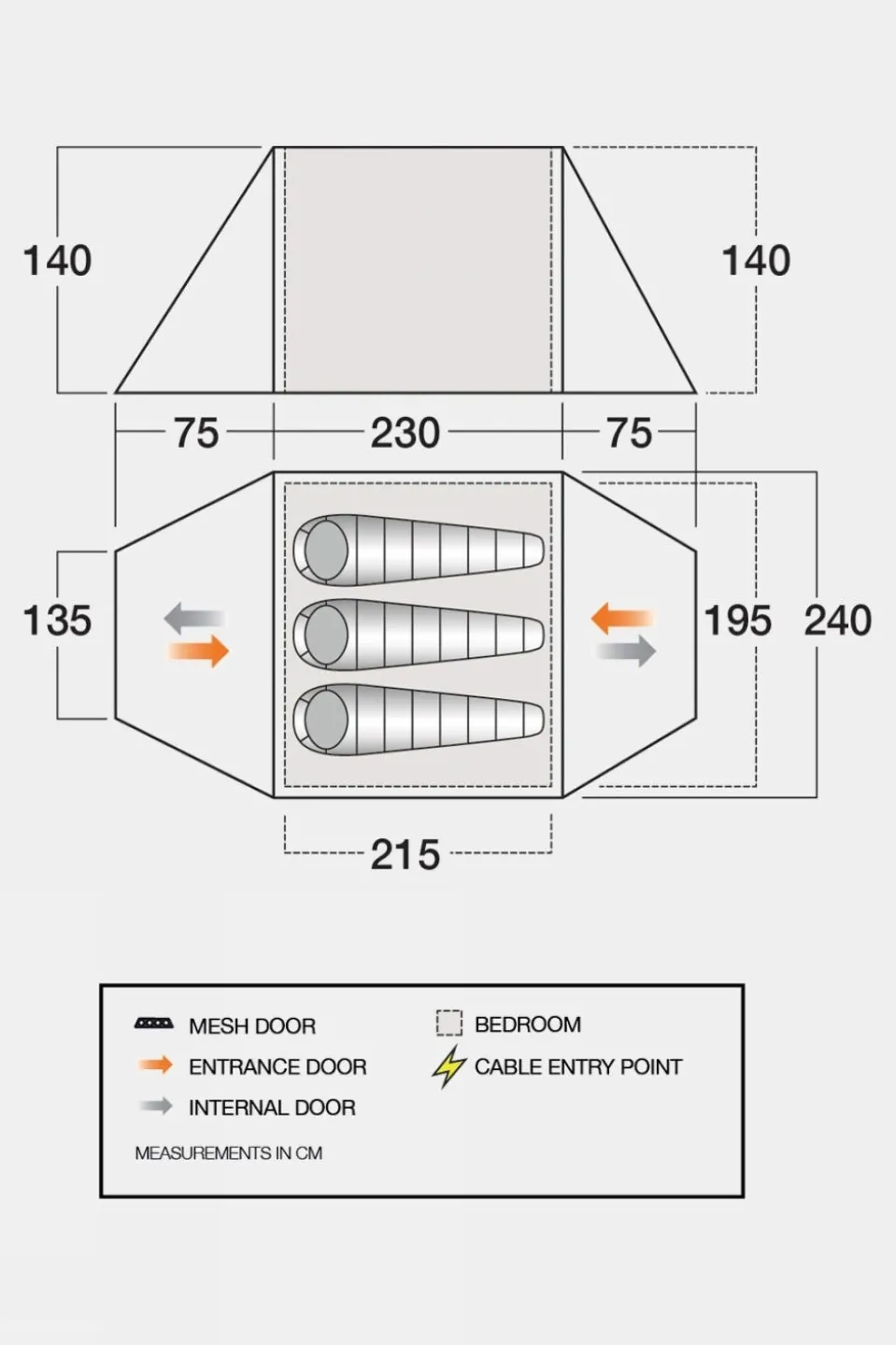 140

140

75

230

75

135

195

240

215

MESH DOOR
ENTRANCE DOOR
INTERNAL DOOR
BEDROOM
CABLE ENTRY POINT

MEASUREMENTS IN CM